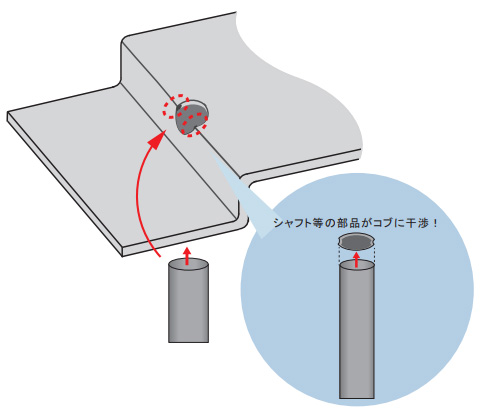 シャフト等の部品がコブに干渉！