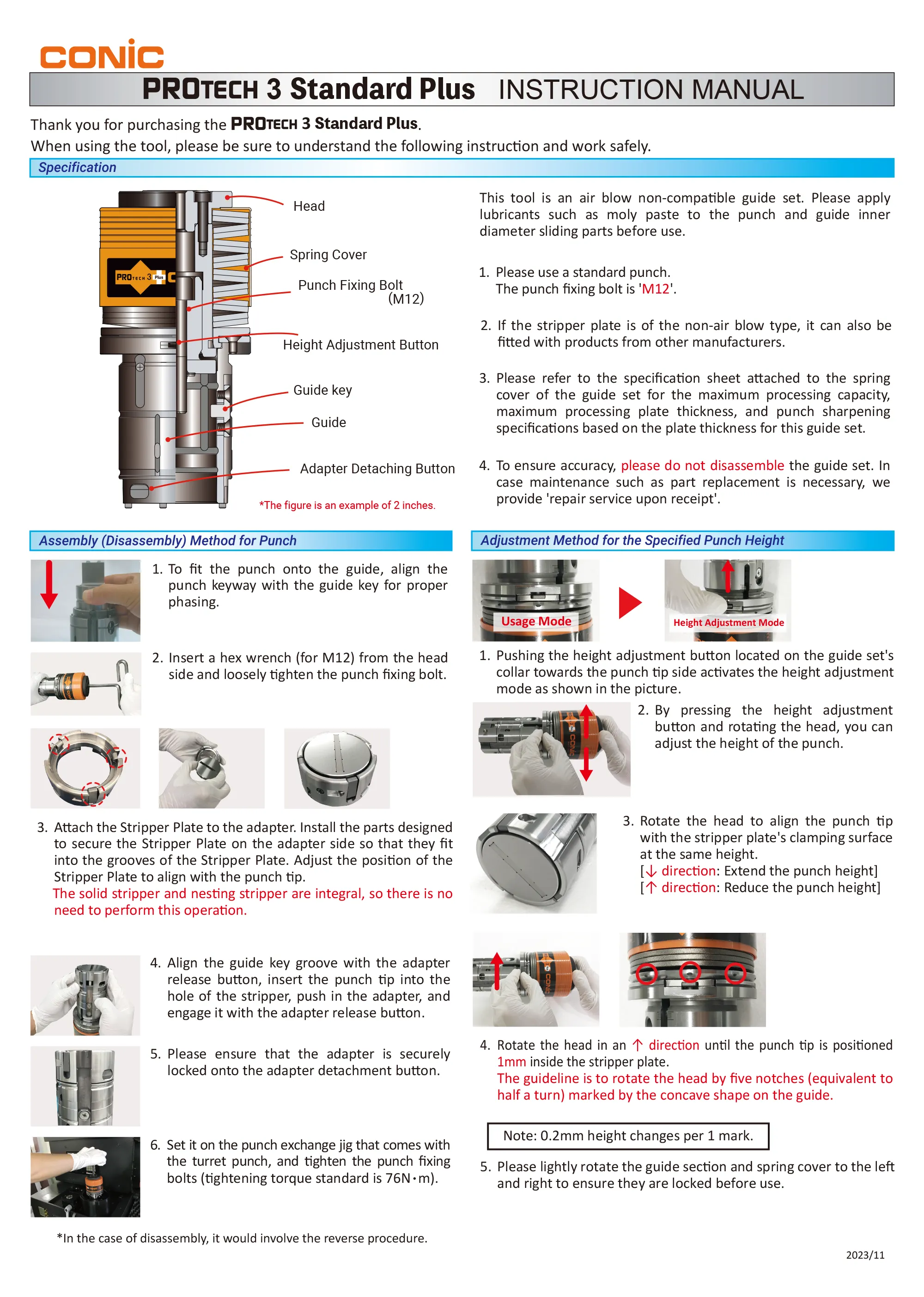 CONIC

PROTECH 3 Standard Plus INSTRUCTION MANUAL

Thank you for purchasing the PROTECH 3 Standard Plus.
When using the tool, please be sure to understand the following instruction and work safely.

Specification

PROTECH 3 Plus

Head

Spring Cover

Punch Fixing Bolt (M12)

Height Adjustment Button

Guide key

Guide

Adapter Detaching Button

*The figure is an example of 2 inches.

This tool is an air blow non-compatible guide set. Please apply lubricants such as moly paste to the punch and guide inner diameter sliding parts before use.

1. Please use a standard punch.
The punch fixing bolt is 'M12'.

2. If the stripper plate is of the non-air blow type, it can also be fitted with products from other manufacturers.

3. Please refer to the specification sheet attached to the spring cover of the guide set for the maximum processing capacity, maximum processing plate thickness, and punch sharpening specifications based on the plate thickness for this guide set.

4. To ensure accuracy, please do not disassemble the guide set. In case maintenance such as part replacement is necessary, we provide 'repair service upon receipt'.

Assembly (Disassembly) Method for Punch

1. To fit the punch onto the guide, align the punch keyway with the guide key for proper phasing.

2. Insert a hex wrench (for M12) from the head side and loosely tighten the punch fixing bolt.

3. Attach the Stripper Plate to the adapter. Install the parts designed to secure the Stripper Plate on the adapter side so that they fit into the grooves of the Stripper Plate. Adjust the position of the Stripper Plate to align with the punch tip.
The solid stripper and nesting stripper are integral, so there is no need to perform this operation.

4. Align the guide key groove with the adapter release button, insert the punch tip into the hole of the stripper, push in the adapter, and engage it with the adapter release button.

5. Please ensure that the adapter is securely locked onto the adapter detachment button.

6. Set it on the punch exchange jig that comes with the turret punch, and tighten the punch fixing bolts (tightening torque standard is 76N・m).

*In the case of disassembly, it would involve the reverse procedure.

Adjustment Method for the Specified Punch Height

Usage Mode

Height Adjustment Mode

1. Pushing the height adjustment button located on the guide set's collar towards the punch tip side activates the height adjustment mode as shown in the picture.

2. By pressing the height adjustment button and rotating the head, you can adjust the height of the punch.

3. Rotate the head to align the punch tip with the stripper plate's clamping surface at the same height.
[↓ direction: Extend the punch height]
[↑ direction: Reduce the punch height]

4. Rotate the head in an ↑ direction until the punch tip is positioned 1mm inside the stripper plate.
The guideline is to rotate the head by five notches (equivalent to half a turn) marked by the concave shape on the guide.

Note: 0.2mm height changes per 1 mark.

5. Please lightly rotate the guide section and spring cover to the left and right to ensure they are locked before use.

2023/11