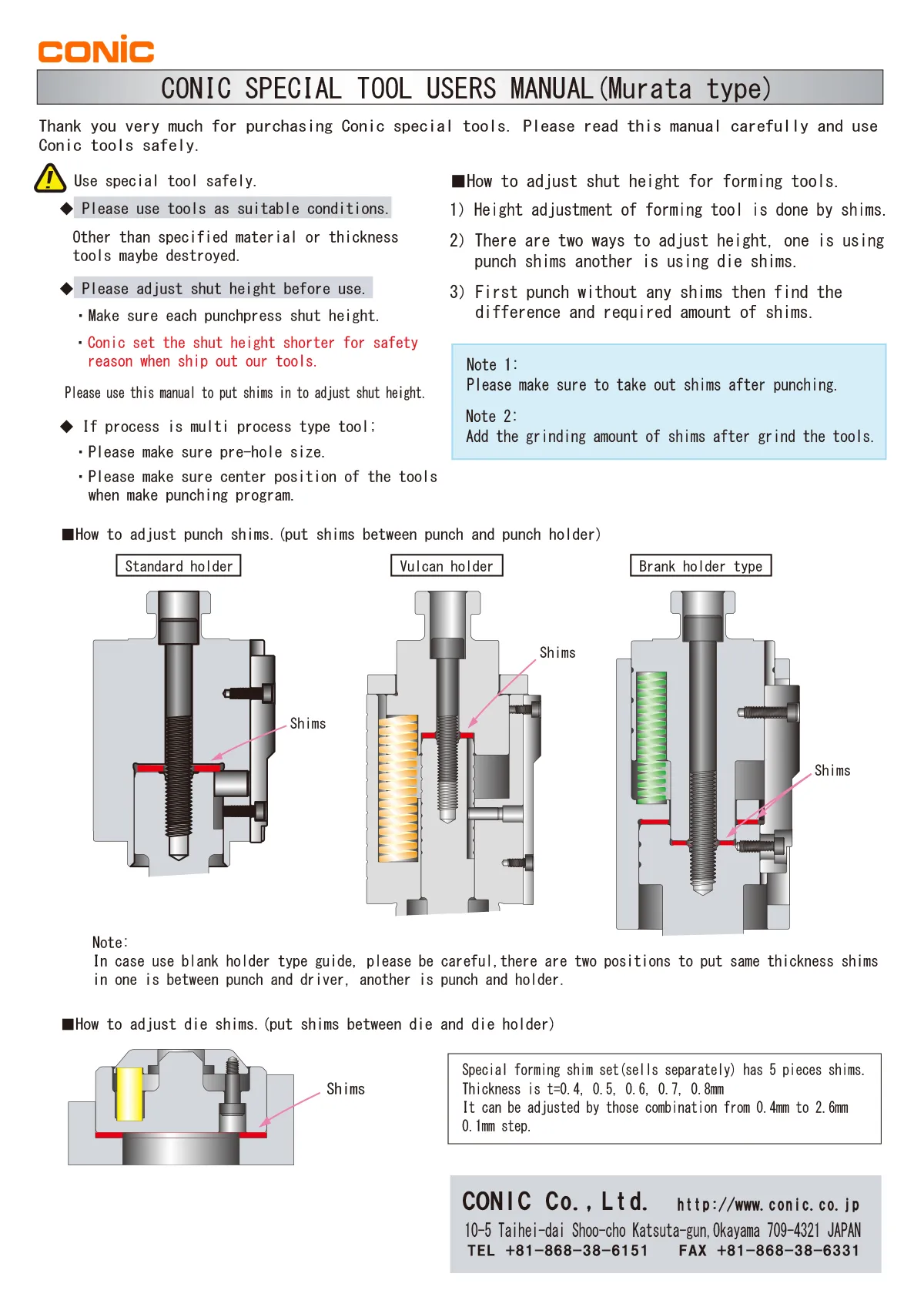 CONIC

CONIC SPECIAL TOOL USERS MANUAL(Murata type)

Thank you very much for purchasing Conic special tools. Please read this manual carefully and use Conic tools safely.

Use special tool safely.

◆ Please use tools as suitable conditions.

Other than specified material or thickness tools maybe destroyed.

◆ Please adjust shut height before use.

・Make sure each punchpress shut height.

・Conic set the shut height shorter for safety reason when ship out our tools.

Please use this manual to put shims in to adjust shut height.

◆ If process is multi process type tool;

・Please make sure pre-hole size.

・Please make sure center position of the tools when make punching program.

■How to adjust shut height for forming tools.

1) Height adjustment of forming tool is done by shims.

2) There are two ways to adjust height, one is using punch shims another is using die shims.

3) First punch without any shims then find the difference and required amount of shims.

Note 1:
Please make sure to take out shims after punching.

Note 2:
Add the grinding amount of shims after grind the tools.

■How to adjust punch shims.(put shims between punch and punch holder)

Standard holder

Shims

Vulcan holder

Shims

Brank holder type

Shims

Note:
In case use blank holder type guide, please be careful,there are two positions to put same thickness shims in one is between punch and driver, another is punch and holder.

■How to adjust die shims.(put shims between die and die holder)

Shims

Special forming shim set(sells separately) has 5 pieces shims.
Thickness is t=0.4, 0.5, 0.6, 0.7, 0.8mm
It can be adjusted by those combination from 0.4mm to 2.6mm 0.1mm step.

CONIC Co., Ltd. http://www.conic.co.jp
10-5 Taihei-dai Shoo-cho Katsuta-gun,Okayama 709-4321 JAPAN
TEL +81-868-38-6151 FAX +81-868-38-6331